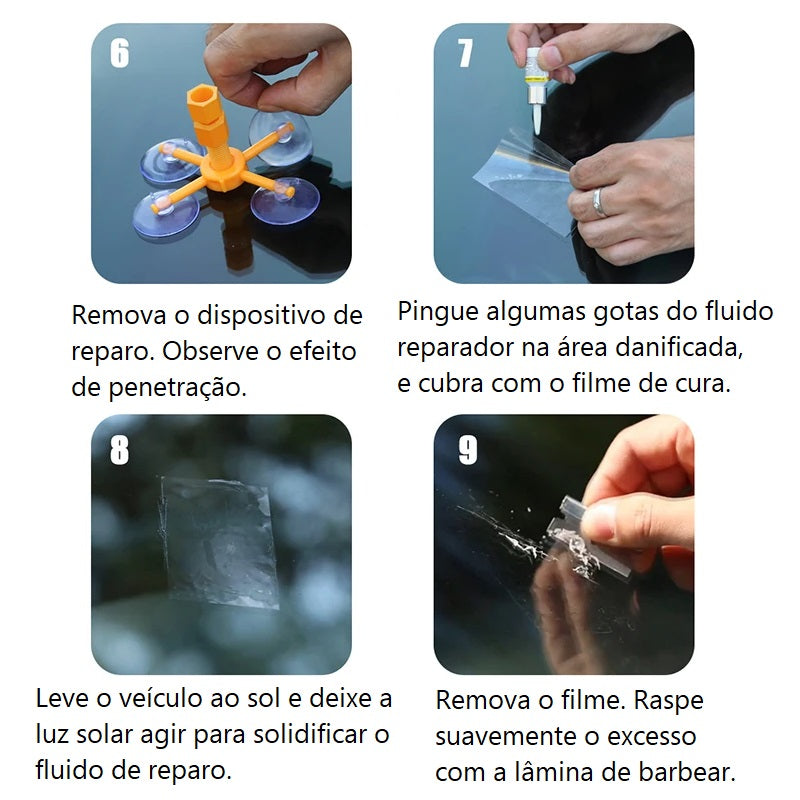 6

Remova o dispositivo de reparo. Observe o efeito de penetração.

7

Pingue algumas gotas do fluido reparador na área danificada, e cubra com o filme de cura.

8

Leve o veículo ao sol e deixe a luz solar agir para solidificar o fluido de reparo.

9

Remova o filme. Raspe suavemente o excesso com a lâmina de barbear.